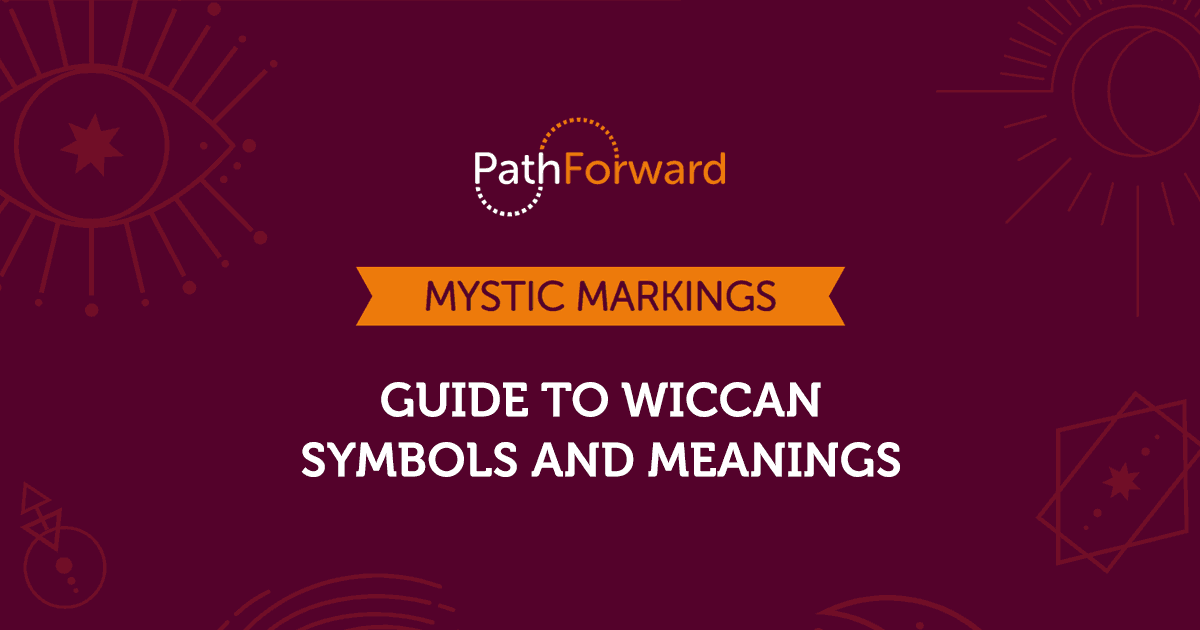 PathForward

MYSTIC MARKINGS

GUIDE TO WICCAN SYMBOLS AND MEANINGS