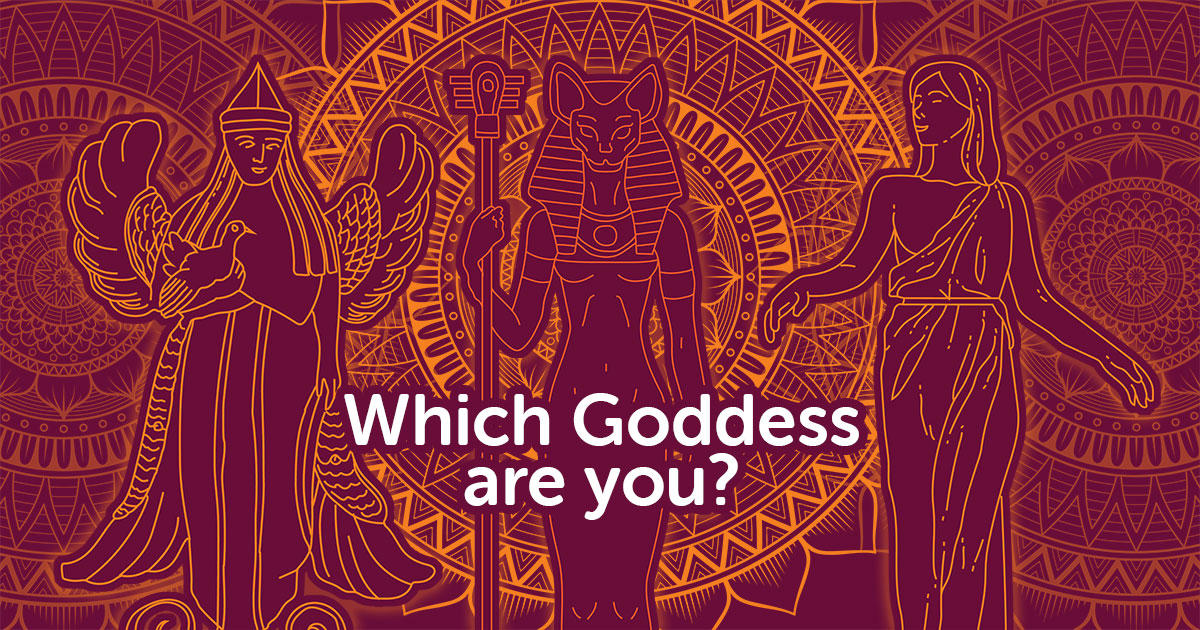 Which Goddess are you?